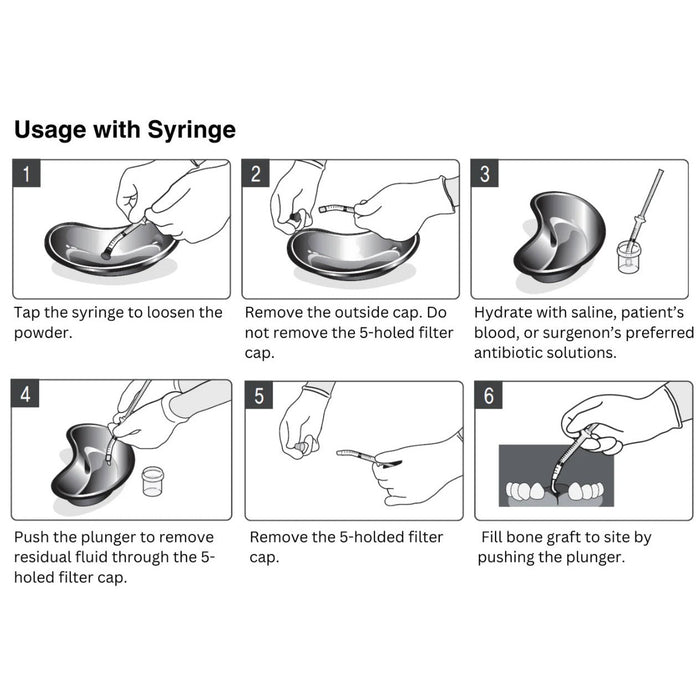 Usage with Syringe

1

Tap the syringe to loosen the powder.

2

Remove the outside cap. Do not remove the 5-holed filter cap.

3

Hydrate with saline, patient's blood, or surgenon's preferred antibiotic solutions.

4

Push the plunger to remove residual fluid through the 5-holed filter cap.

5

Remove the 5-holded filter cap.

6

Fill bone graft to site by pushing the plunger.