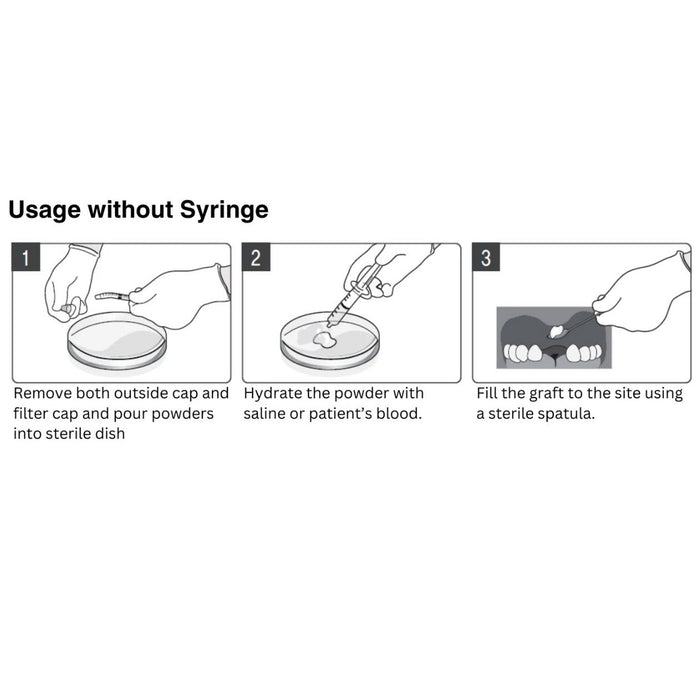 Usage without Syringe

1

Remove both outside cap and filter cap and pour powders into sterile dish

2

Hydrate the powder with saline or patient's blood.

3

Fill the graft to the site using a sterile spatula.