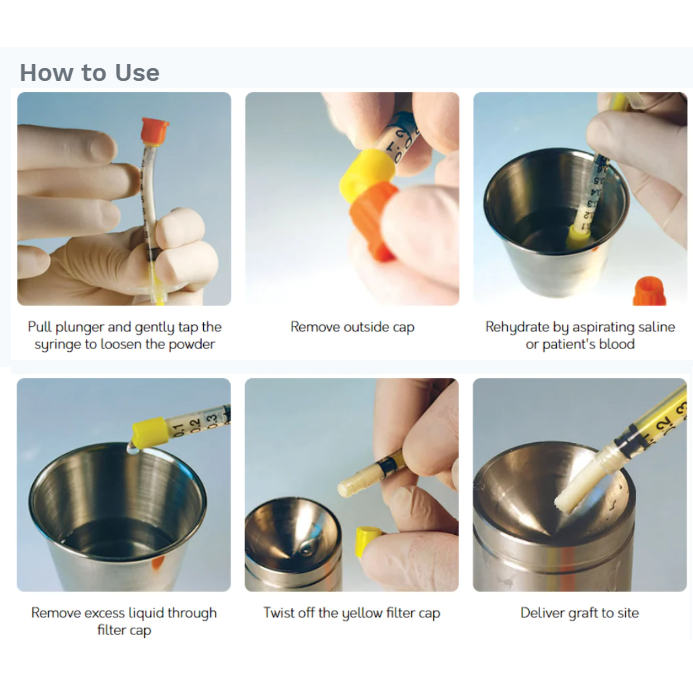 How to Use

Pull plunger and gently tap the syringe to loosen the powder

Remove outside cap

Rehydrate by aspirating saline or patient's blood

Remove excess liquid through filter cap

Twist off the yellow filter cap

Deliver graft to site